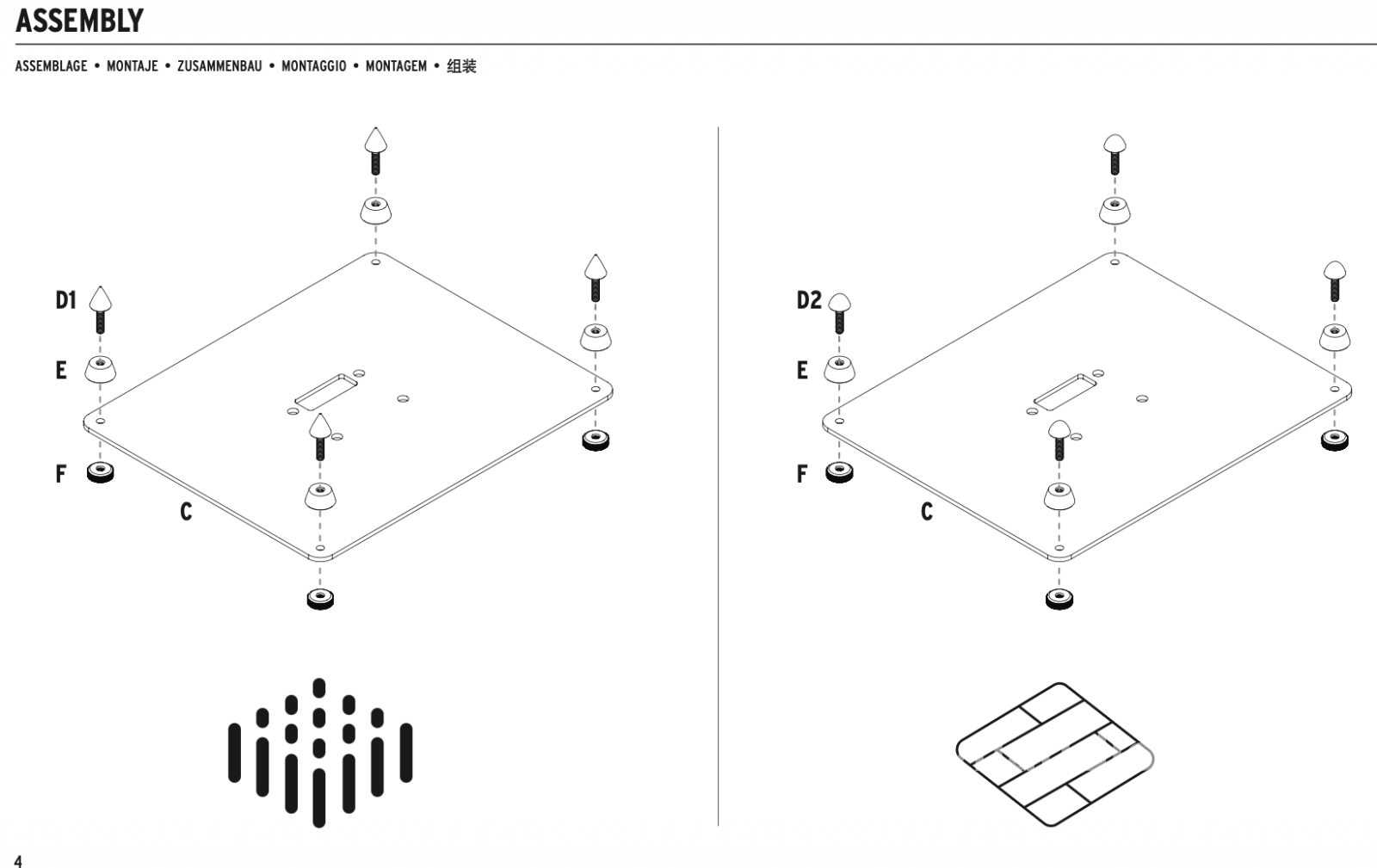 ASSEMBLY

ASSEMBLAGE • MONTAJE • ZUSAMMENBAU • MONTAGGIO • MONTAGEM • 组装

D1

E

F

C

D2

E

F

C

4