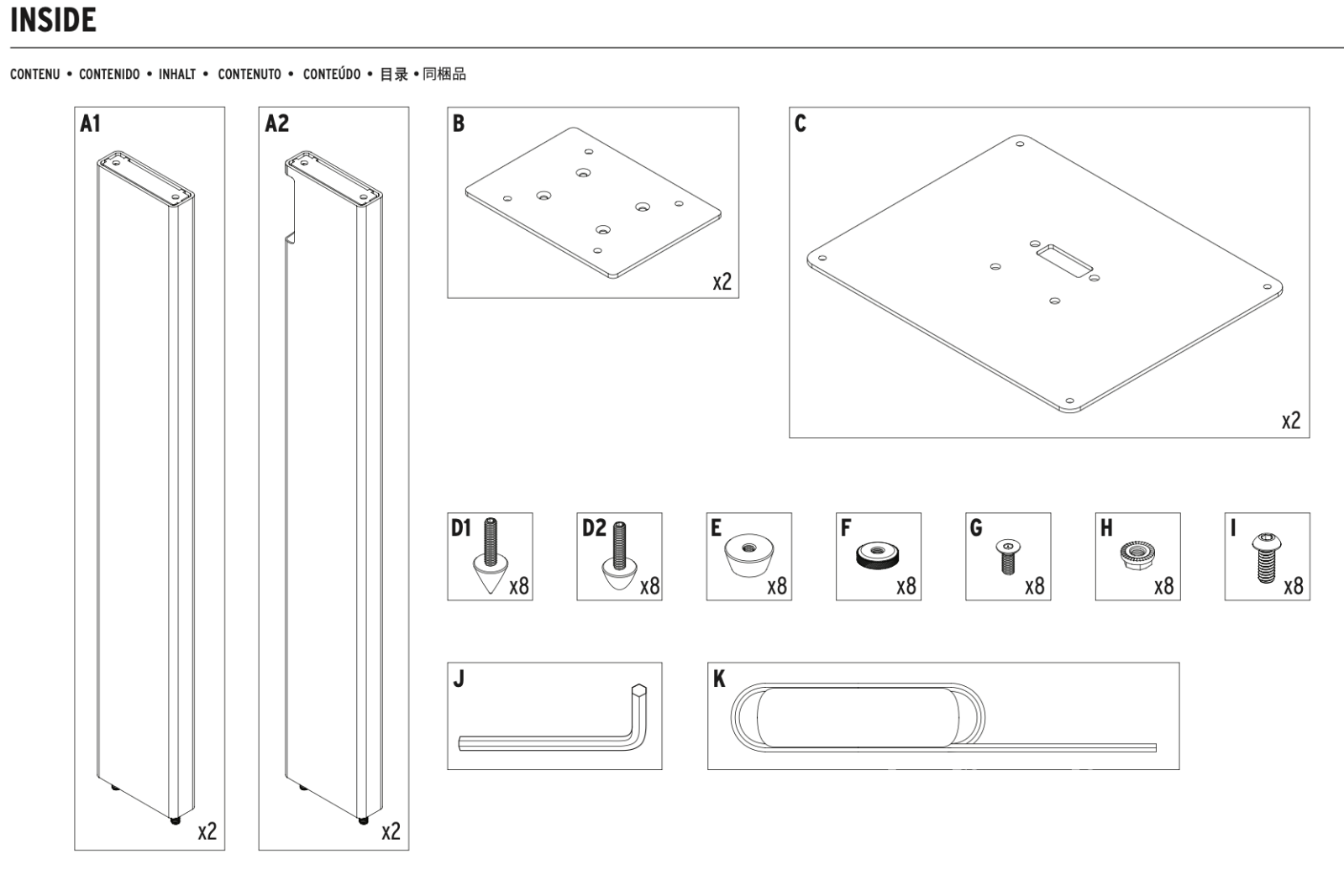 INSIDE

CONTENU • CONTENIDO • INHALT • CONTENUTO • CONTEÚDO • 目录 • 同梱品

A1
x2

A2
x2

B
x2

C
x2

D1
x8

D2
x8

E
x8

F
x8

G
x8

H
x8

I
x8

J

K