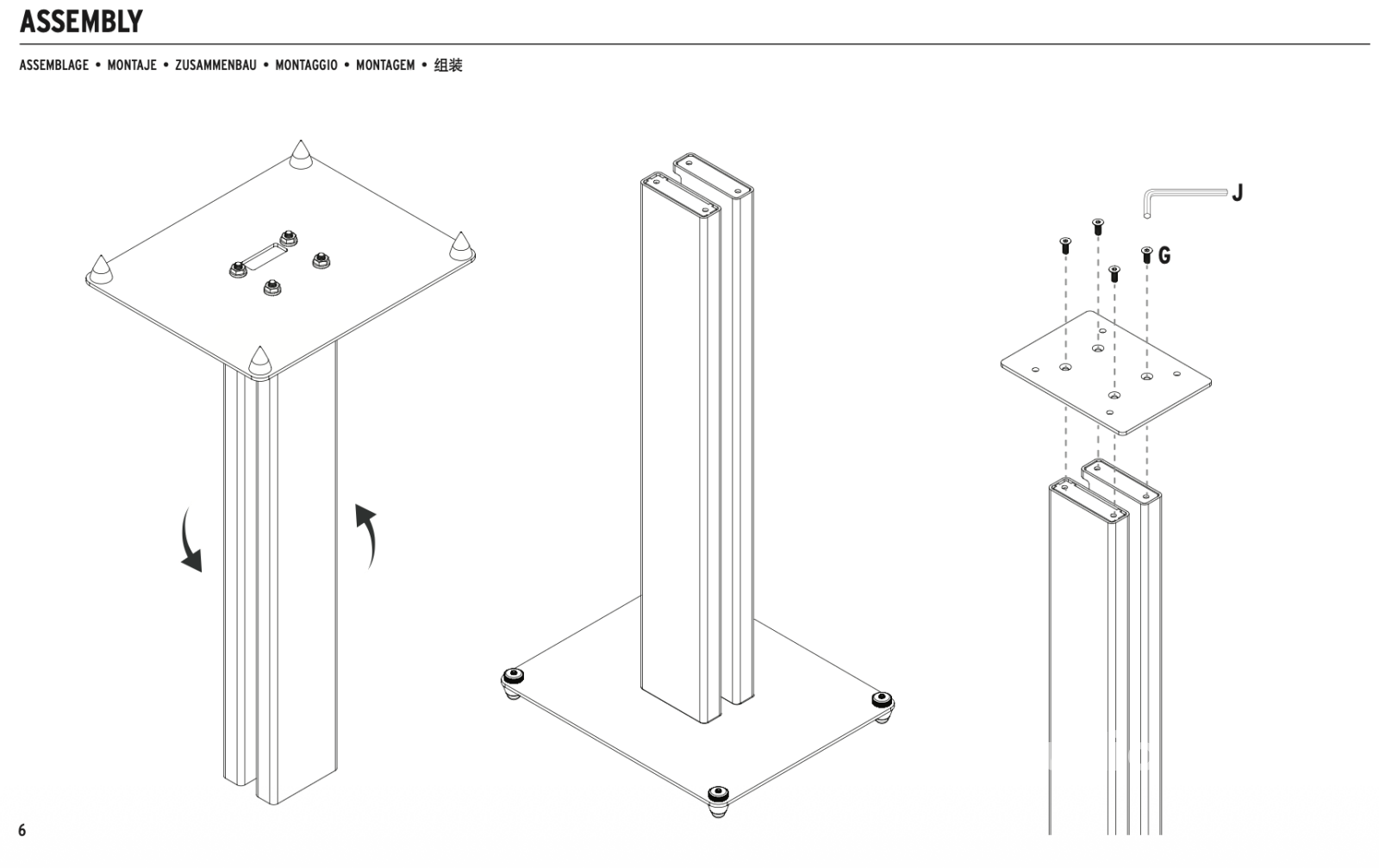 ASSEMBLY

ASSEMBLAGE • MONTAJE • ZUSAMMENBAU • MONTAGGIO • MONTAGEM • 组装

J

G

6