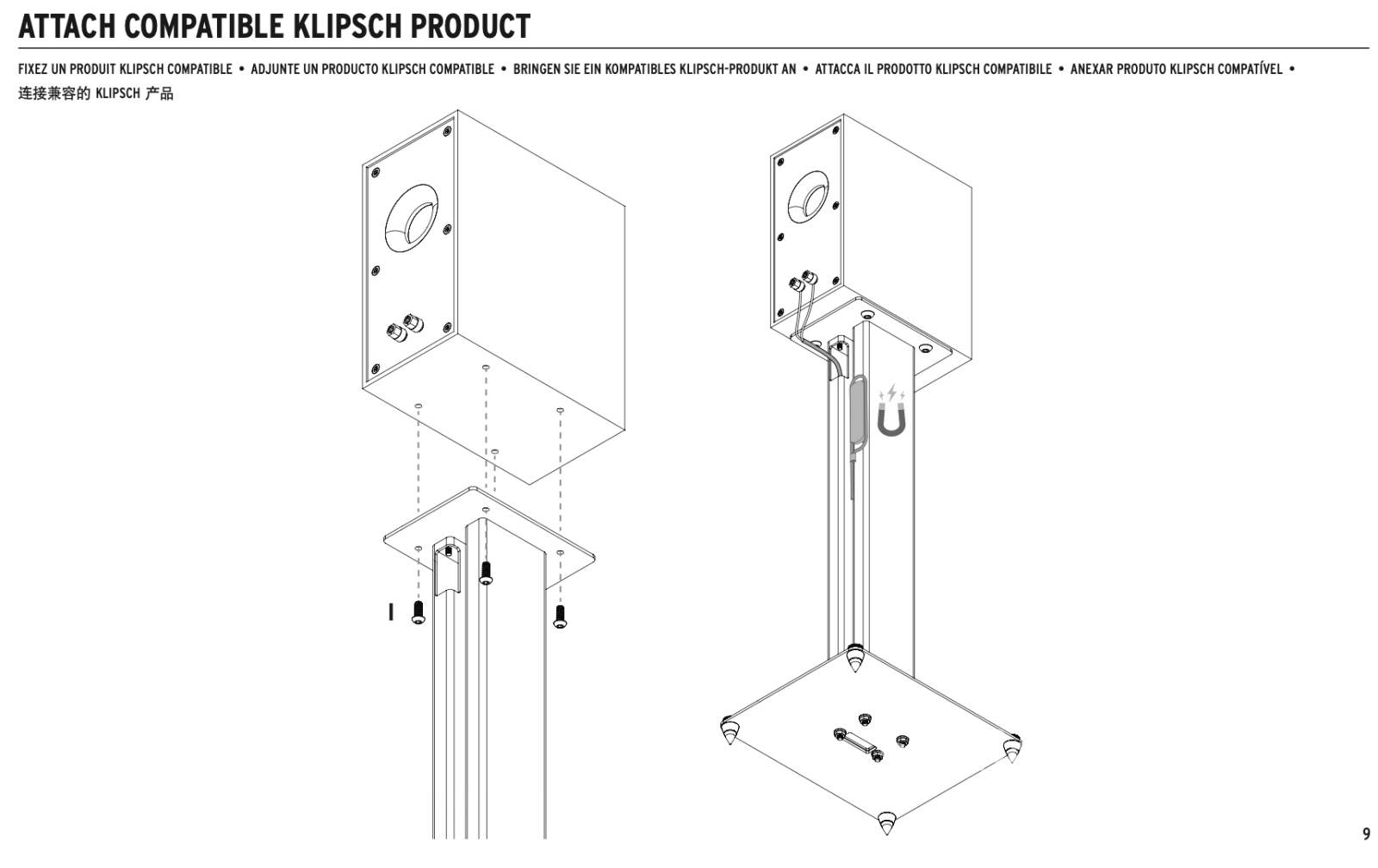 ATTACH COMPATIBLE KLIPSCH PRODUCT

FIXEZ UN PRODUIT KLIPSCH COMPATIBLE • ADJUNTE UN PRODUCTO KLIPSCH COMPATIBLE • BRINGEN SIE EIN KOMPATIBLES KLIPSCH-PRODUKT AN • ATTACCA IL PRODOTTO KLIPSCH COMPATIBILE • ANEXAR PRODUTO KLIPSCH COMPATÍVEL • 连接兼容的 KLIPSCH 产品

I

9