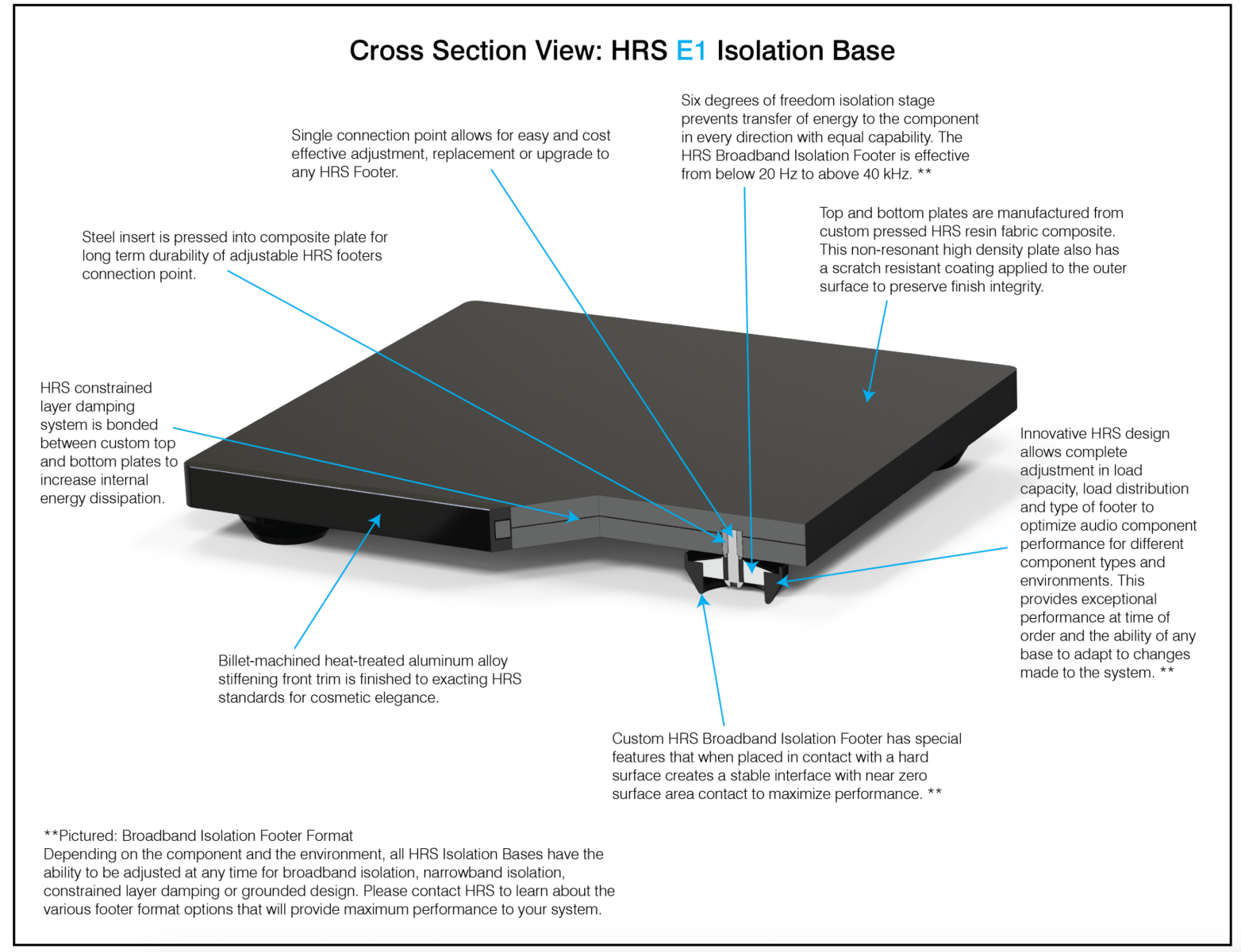 Cross Section View: HRS E1 Isolation Base

Six degrees of freedom isolation stage prevents transfer of energy to the component in every direction with equal capability. The HRS Broadband Isolation Footer is effective from below 20 Hz to above 40 kHz. **

Single connection point allows for easy and cost effective adjustment, replacement or upgrade to any HRS Footer.

Top and bottom plates are manufactured from custom pressed HRS resin fabric composite. This non-resonant high density plate also has a scratch resistant coating applied to the outer surface to preserve finish integrity.

Steel insert is pressed into composite plate for long term durability of adjustable HRS footers connection point.

HRS constrained layer damping system is bonded between custom top and bottom plates to increase internal energy dissipation.

Innovative HRS design allows complete adjustment in load capacity, load distribution and type of footer to optimize audio component performance for different component types and environments. This provides exceptional performance at time of order and the ability of any base to adapt to changes made to the system. **

Billet-machined heat-treated aluminum alloy stiffening front trim is finished to exacting HRS standards for cosmetic elegance.

Custom HRS Broadband Isolation Footer has special features that when placed in contact with a hard surface creates a stable interface with near zero surface area contact to maximize performance. **

**Pictured: Broadband Isolation Footer Format
Depending on the component and the environment, all HRS Isolation Bases have the ability to be adjusted at any time for broadband isolation, narrowband isolation, constrained layer damping or grounded design. Please contact HRS to learn about the various footer format options that will provide maximum performance to your system.